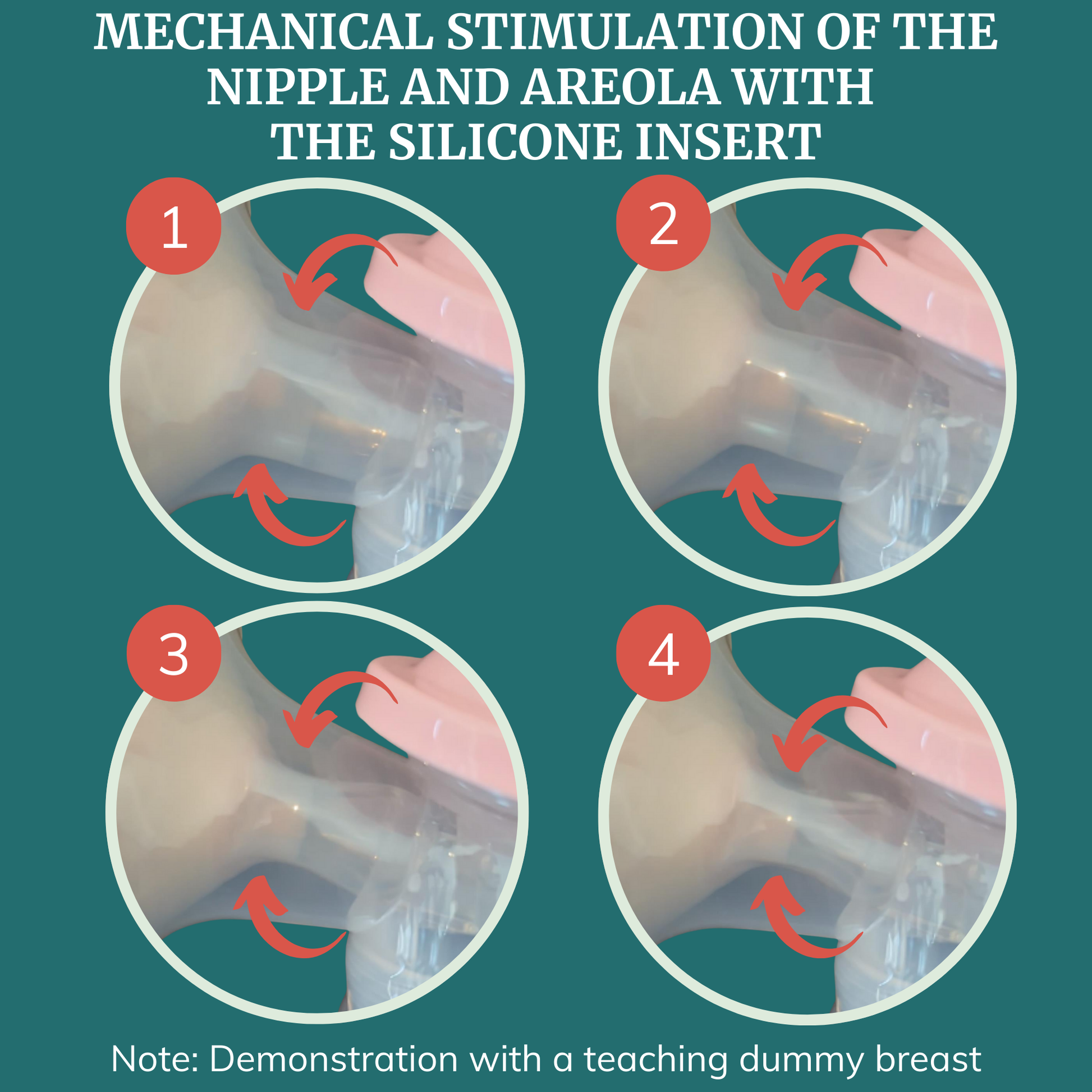 MECHANICAL STIMULATION OF THE NIPPLE AND AREOLA WITH THE SILICONE INSERT

1

2

3

4

Note: Demonstration with a teaching dummy breast