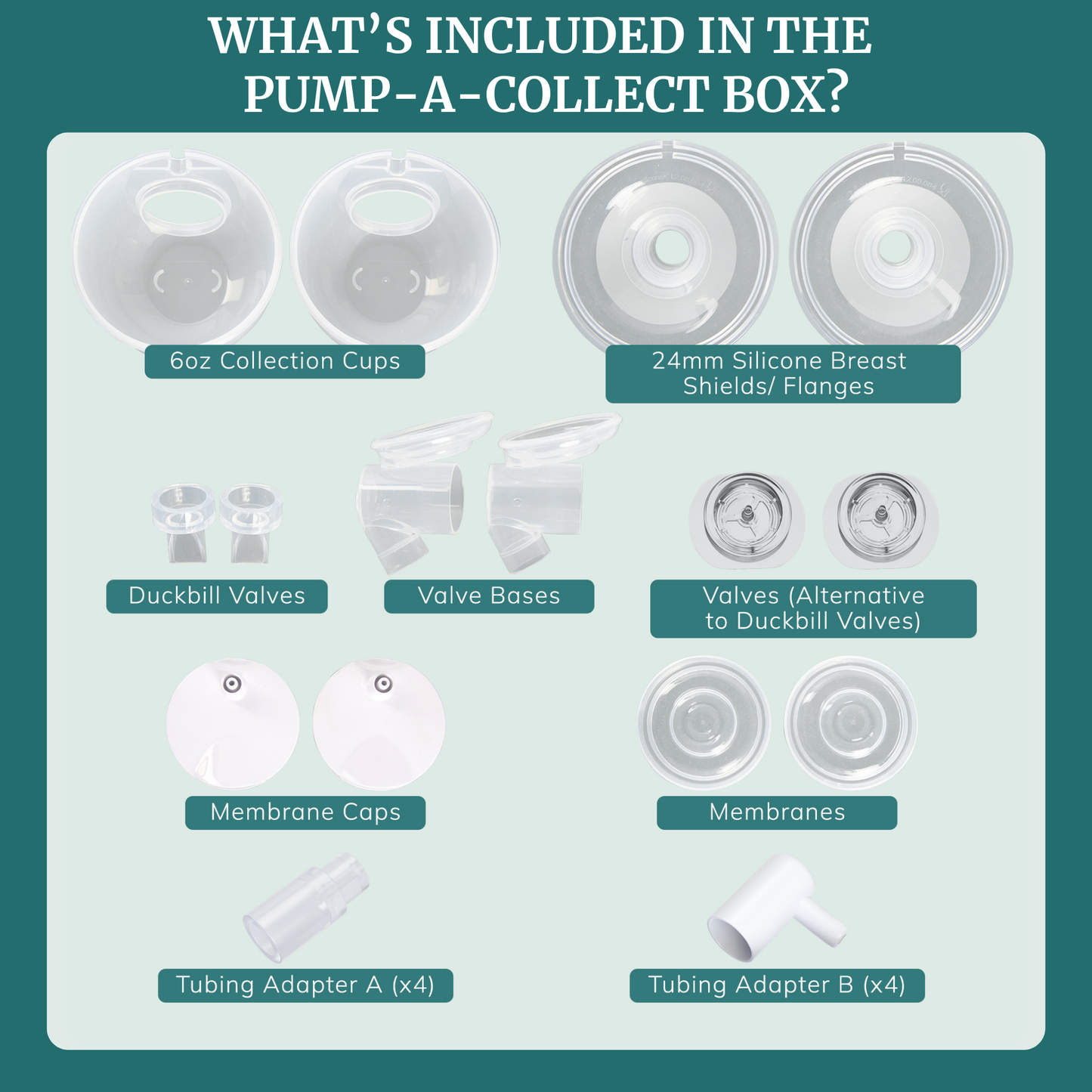 WHAT'S INCLUDED IN THE PUMP-A-COLLECT BOX?

6oz Collection Cups

24mm Silicone Breast Shields/ Flanges

Duckbill Valves

Valve Bases

Valves (Alternative to Duckbill Valves)

Membrane Caps

Membranes

Tubing Adapter A (x4)

Tubing Adapter B (x4)