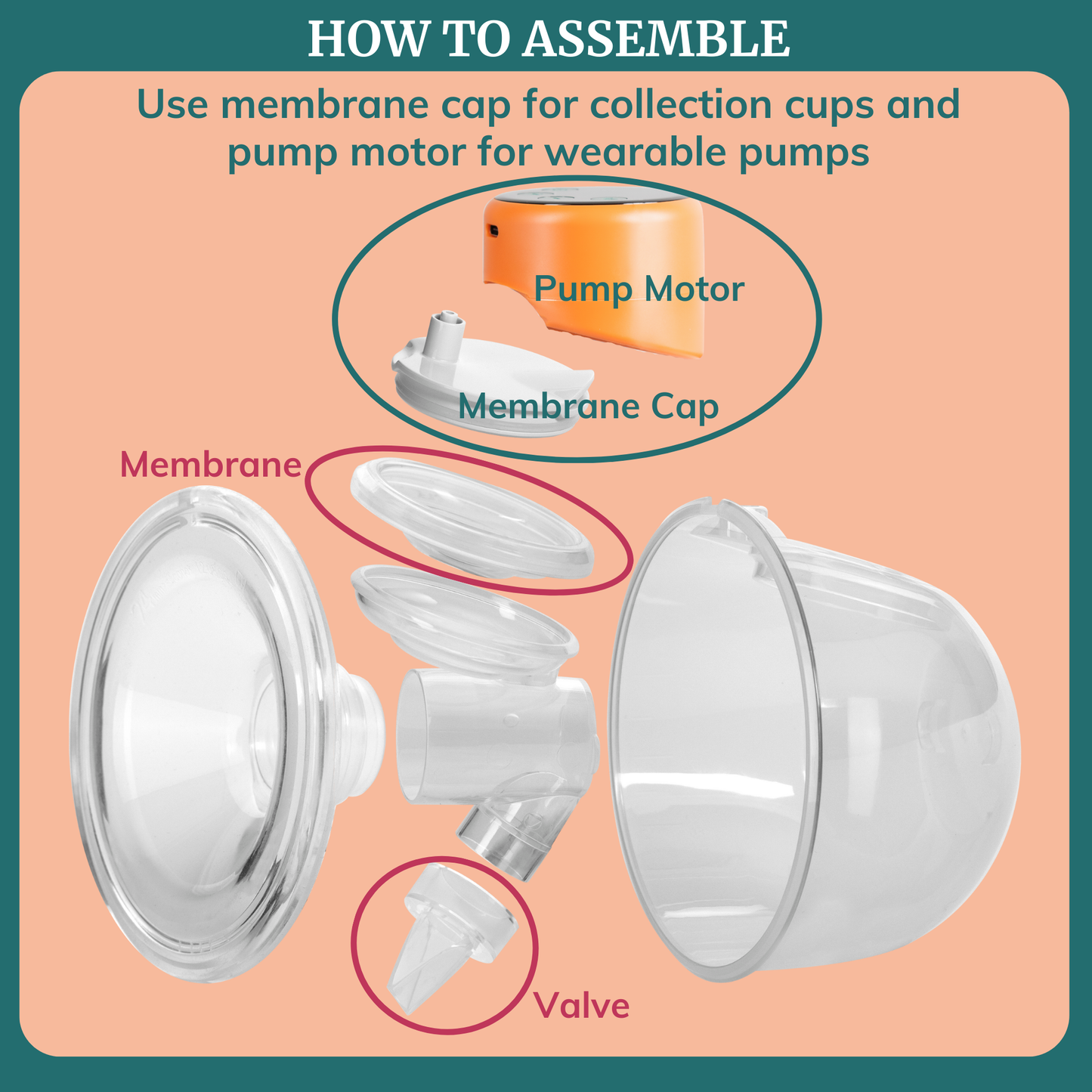 HOW TO ASSEMBLE

Use membrane cap for collection cups and pump motor for wearable pumps

Pump Motor

Membrane Cap

Membrane

Valve