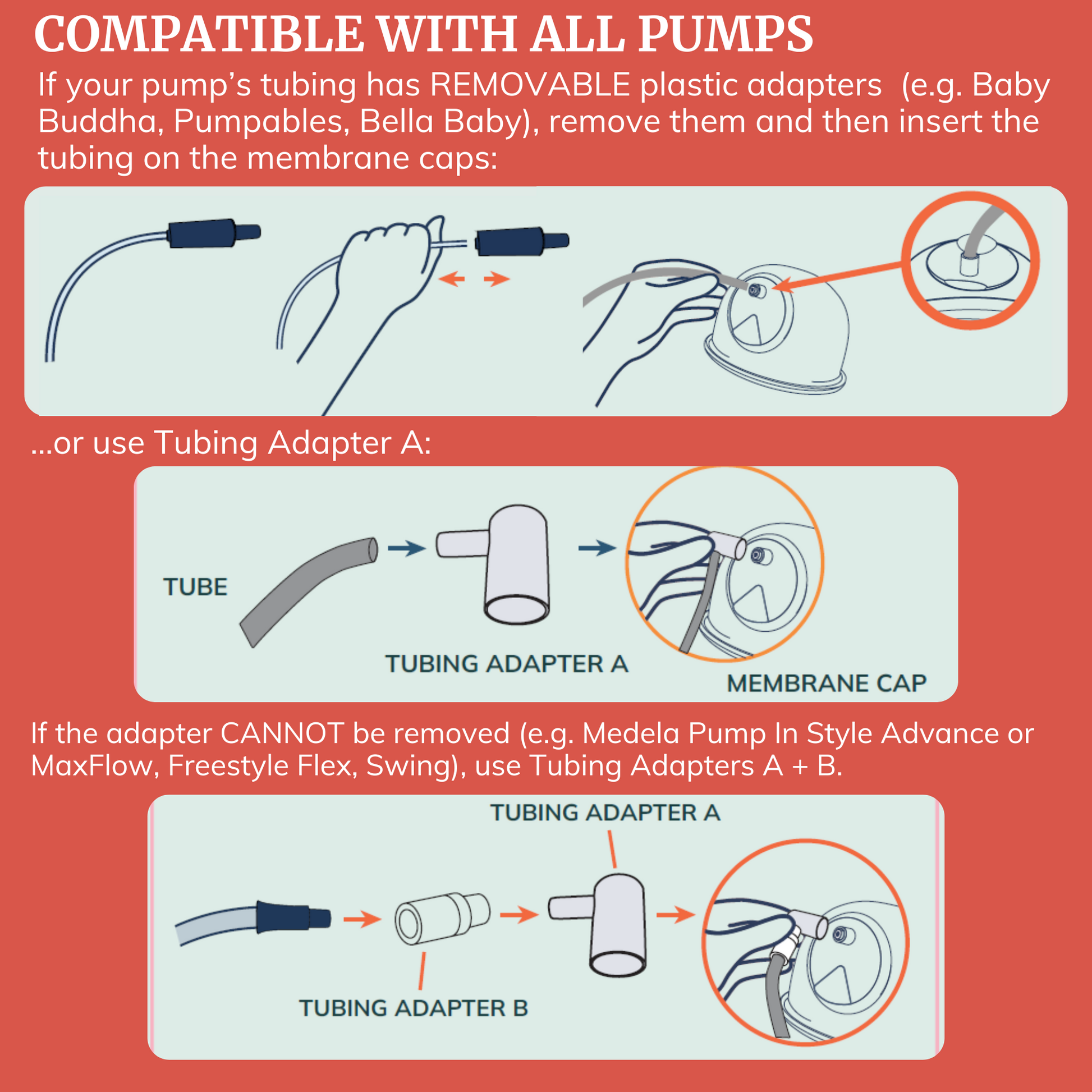 COMPATIBLE WITH ALL PUMPS

If your pump's tubing has REMOVABLE plastic adapters (e.g. Baby Buddha, Pumpables, Bella Baby), remove them and then insert the tubing on the membrane caps:

...or use Tubing Adapter A:

TUBE

TUBING ADAPTER A

MEMBRANE CAP

If the adapter CANNOT be removed (e.g. Medela Pump In Style Advance or MaxFlow, Freestyle Flex, Swing), use Tubing Adapters A + B.

TUBING ADAPTER A

TUBING ADAPTER B