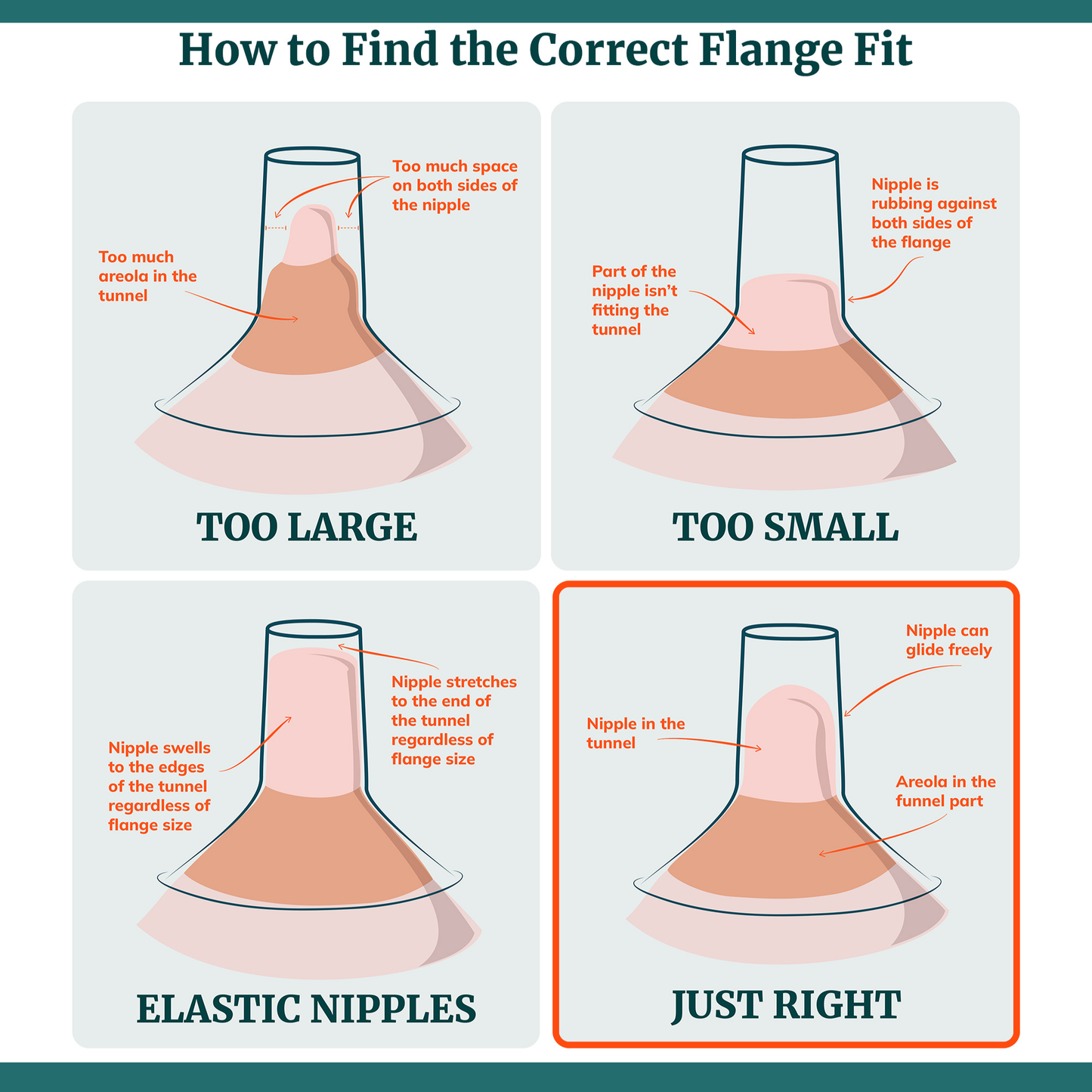 How to Find the Correct Flange Fit

Too much space on both sides of the nipple

Too much areola in the tunnel

TOO LARGE

Nipple is rubbing against both sides of the flange

Part of the nipple isn't fitting the tunnel

TOO SMALL

Nipple stretches to the end of the tunnel regardless of flange size

Nipple swells to the edges of the tunnel regardless of flange size

ELASTIC NIPPLES

Nipple can glide freely

Nipple in the tunnel

Areola in the funnel part

JUST RIGHT