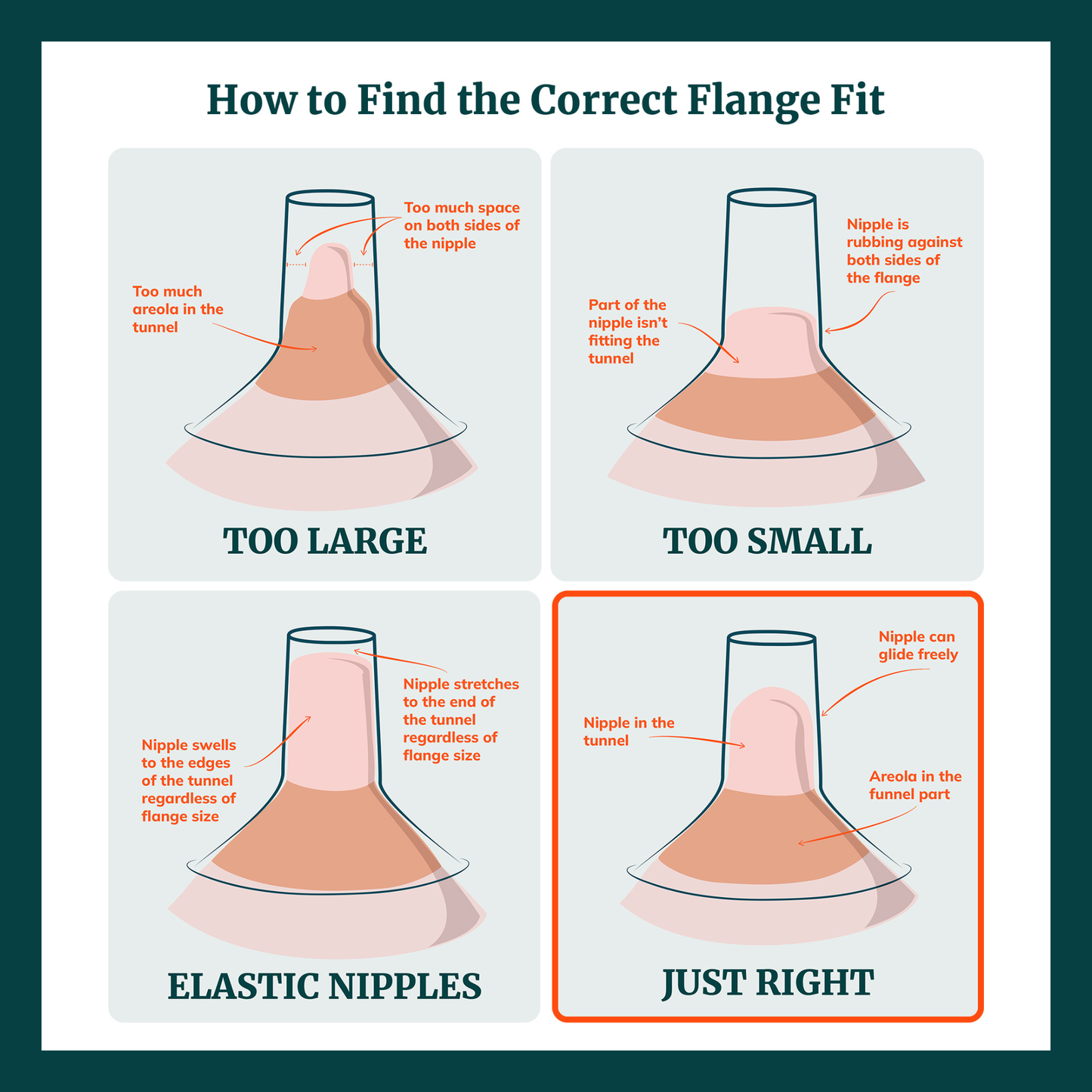 How to Find the Correct Flange Fit

Too much space on both sides of the nipple

Too much areola in the tunnel

TOO LARGE

Nipple is rubbing against both sides of the flange

Part of the nipple isn't fitting the tunnel

TOO SMALL

Nipple stretches to the end of the tunnel regardless of flange size

Nipple swells to the edges of the tunnel regardless of flange size

ELASTIC NIPPLES

Nipple can glide freely

Nipple in the tunnel

Areola in the funnel part

JUST RIGHT