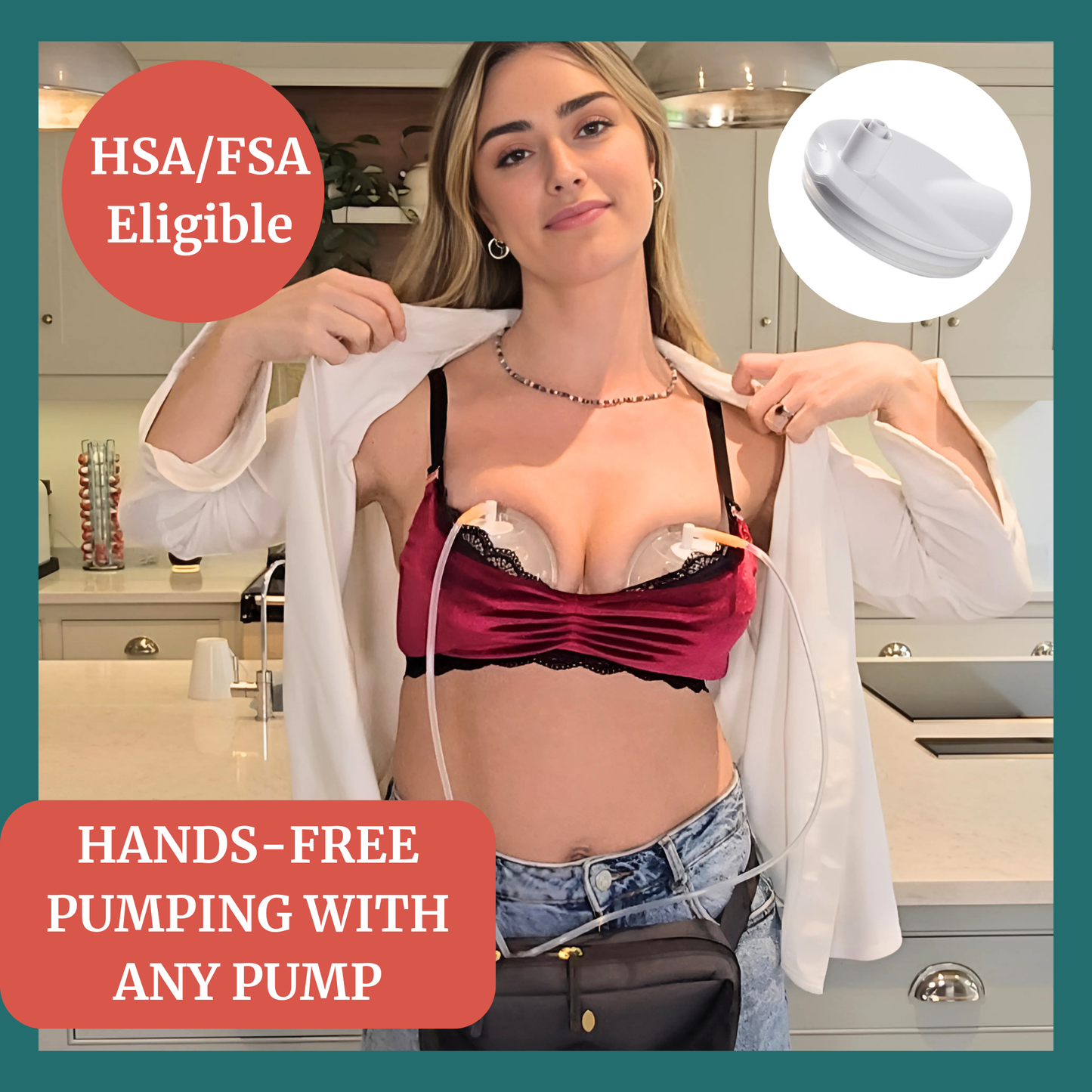 HSA/FSA Eligible

HANDS-FREE PUMPING WITH ANY PUMP