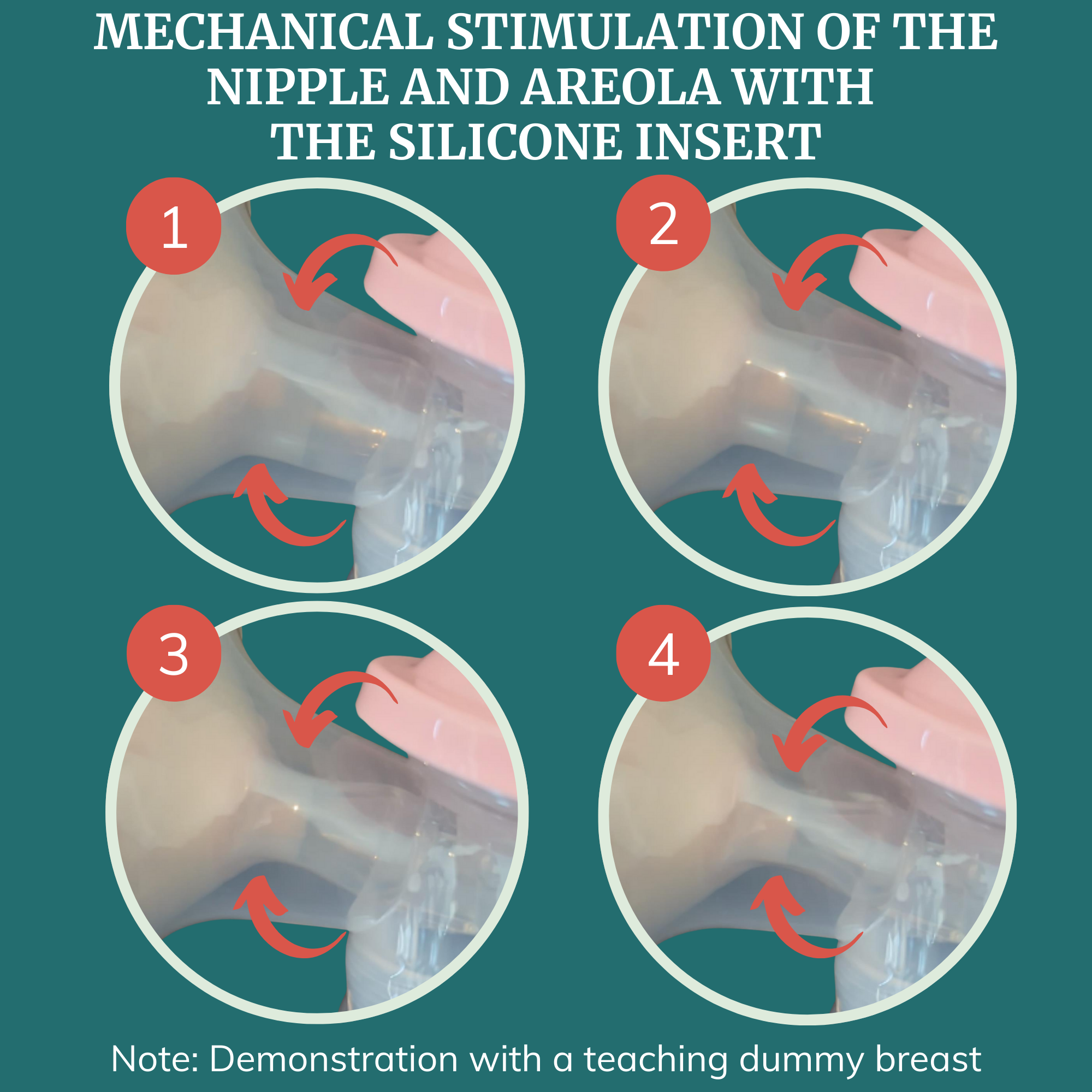 MECHANICAL STIMULATION OF THE NIPPLE AND AREOLA WITH THE SILICONE INSERT

1

2

3

4

Note: Demonstration with a teaching dummy breast