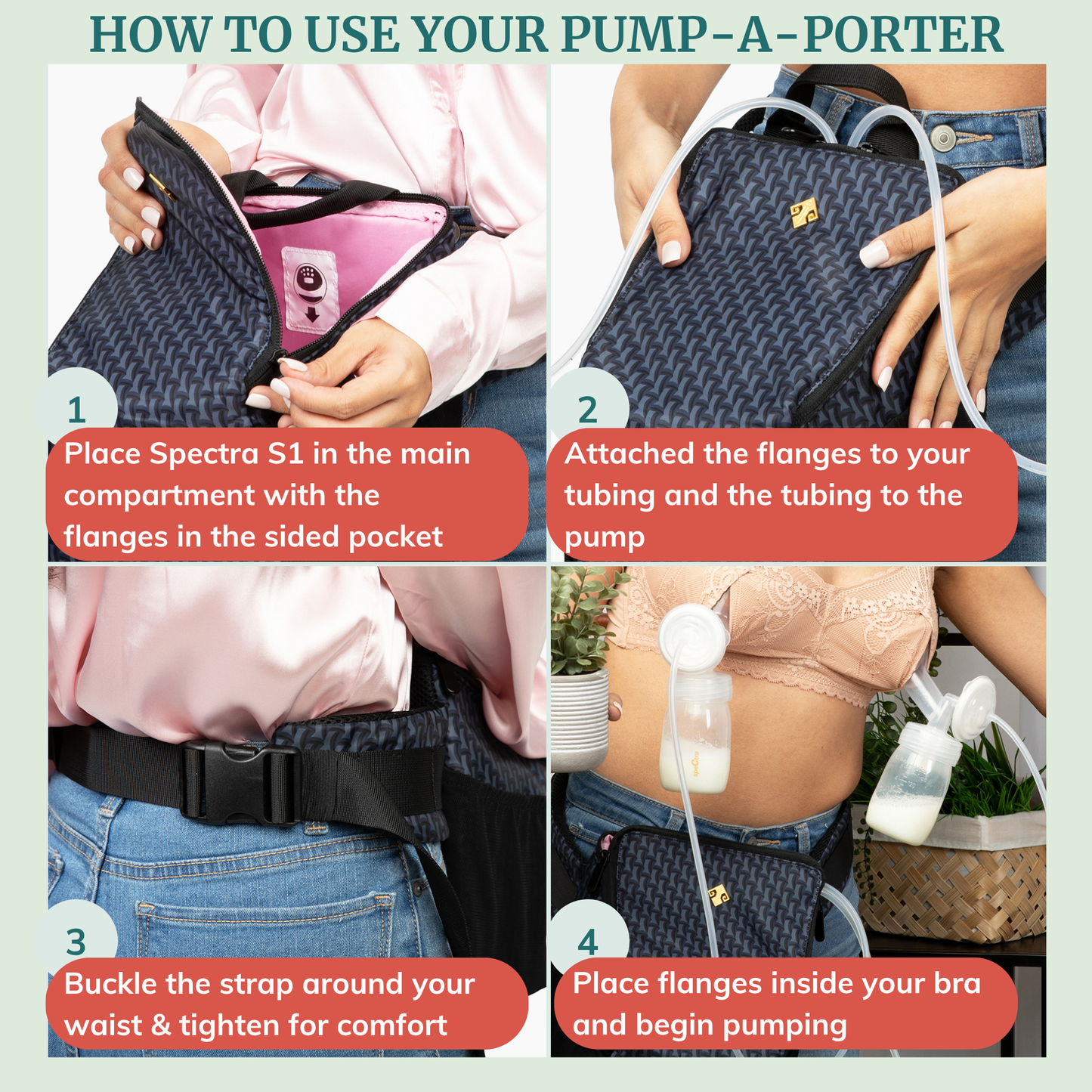 HOW TO USE YOUR PUMP-A-PORTER

1

Place Spectra S1 in the main compartment with the flanges in the sided pocket

2

Attached the flanges to your tubing and the tubing to the pump

3

Buckle the strap around your waist & tighten for comfort

4

Place flanges inside your bra and begin pumping