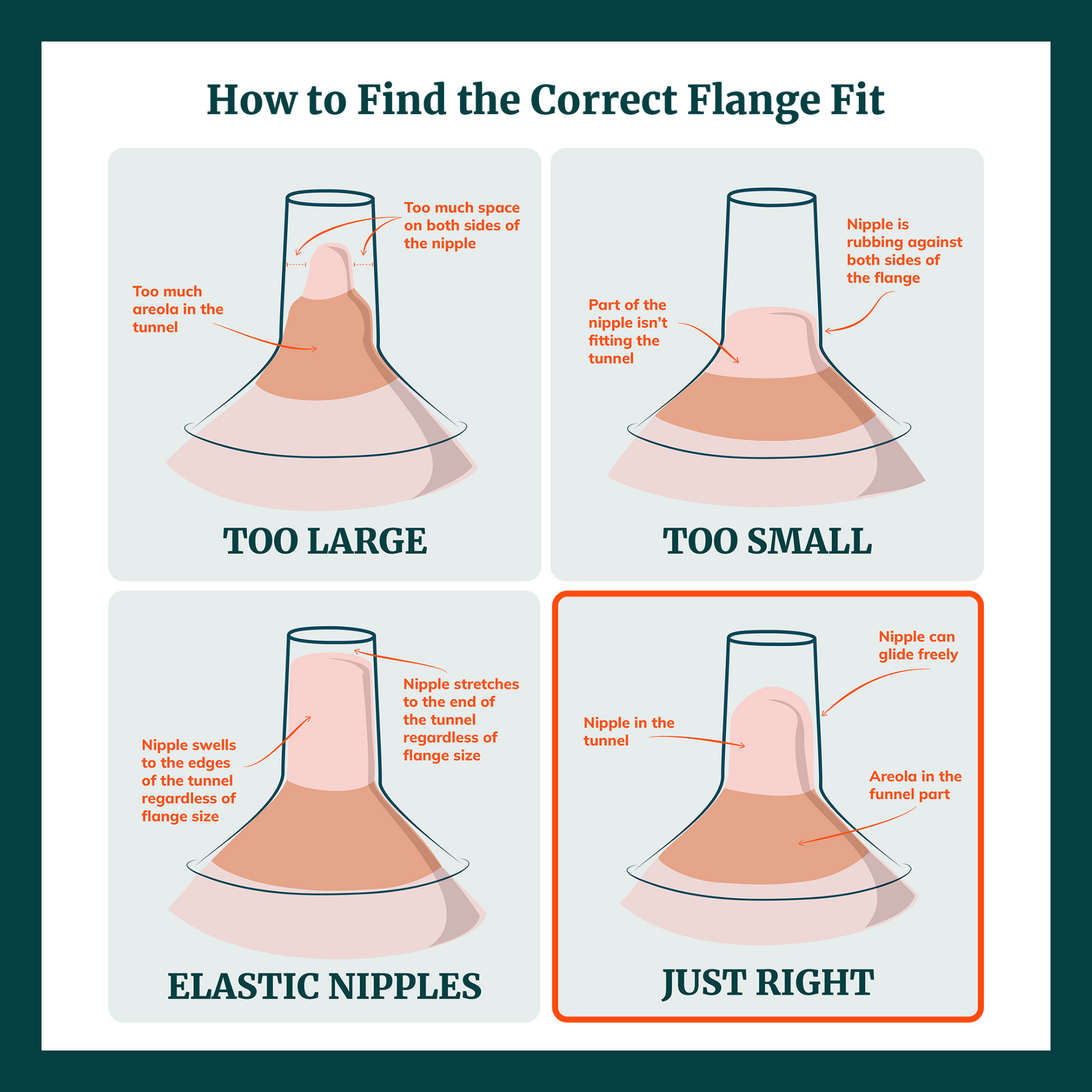 How to Find the Correct Flange Fit

Too much space on both sides of the nipple

Too much areola in the tunnel

TOO LARGE

Nipple is rubbing against both sides of the flange

Part of the nipple isn't fitting the tunnel

TOO SMALL

Nipple stretches to the end of the tunnel regardless of flange size

Nipple swells to the edges of the tunnel regardless of flange size

ELASTIC NIPPLES

Nipple can glide freely

Nipple in the tunnel

Areola in the funnel part

JUST RIGHT