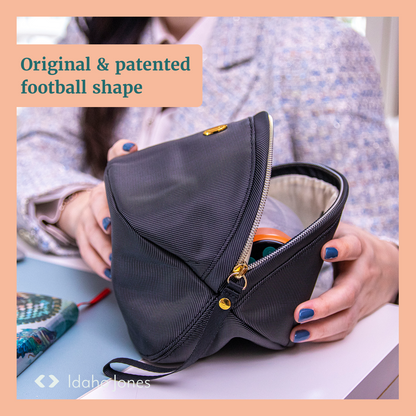 Original & patented football shape

Idaho Jones