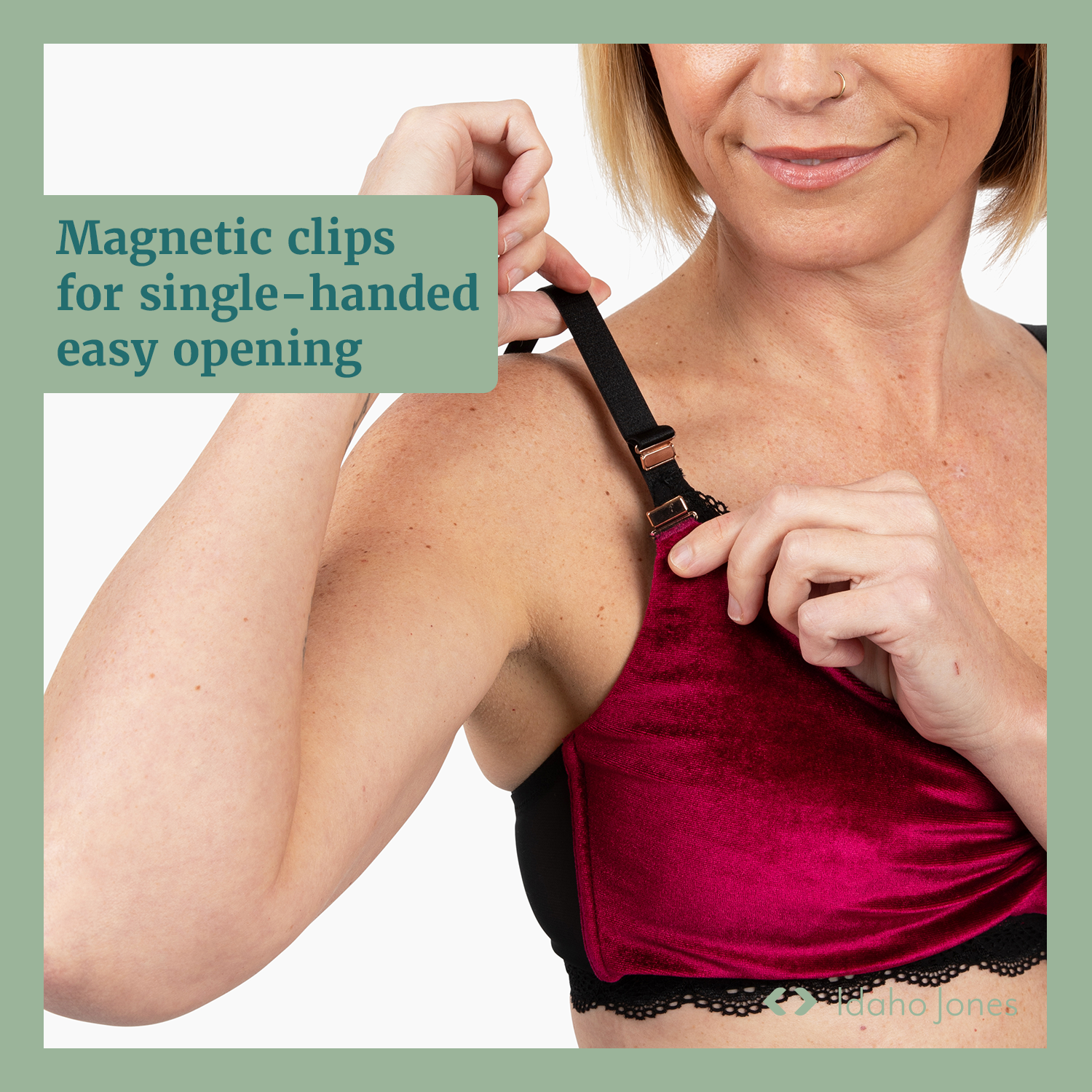 Magnetic clips for single-handed easy opening

Idaho Jones