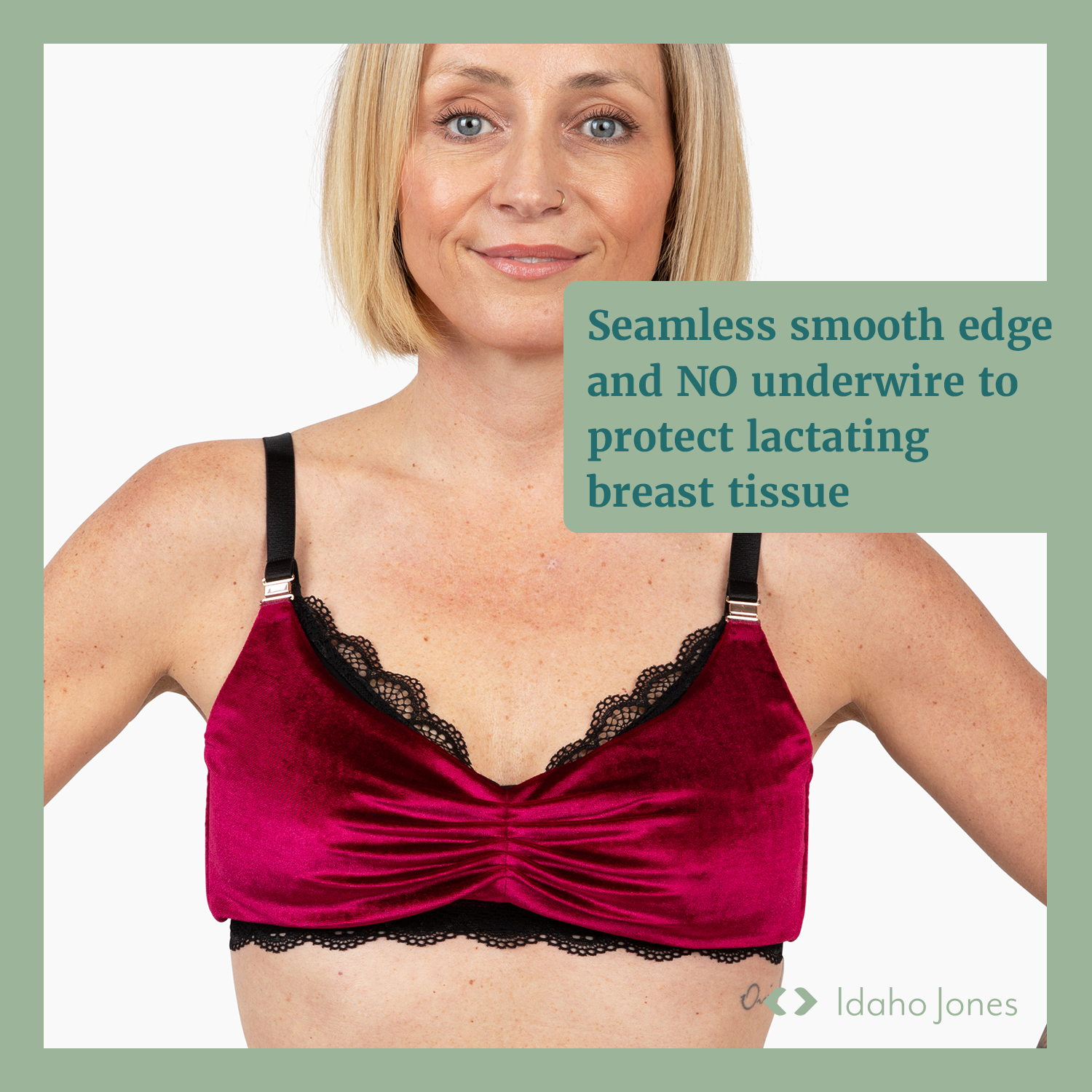 Seamless smooth edge and NO underwire to protect lactating breast tissue

Idaho Jones