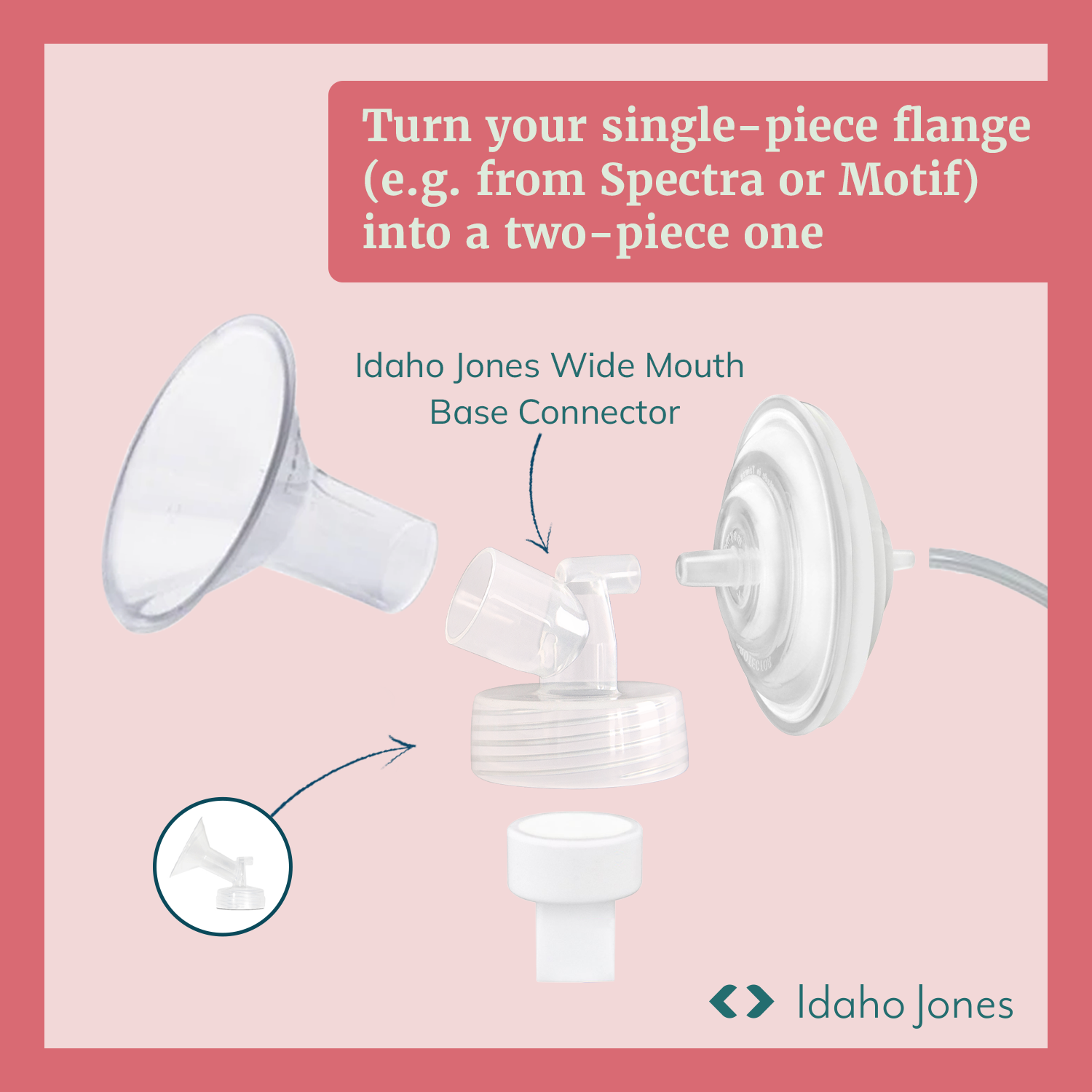 Turn your single-piece flange (e.g. from Spectra or Motif) into a two-piece one

Idaho Jones Wide Mouth Base Connector

Idaho Jones