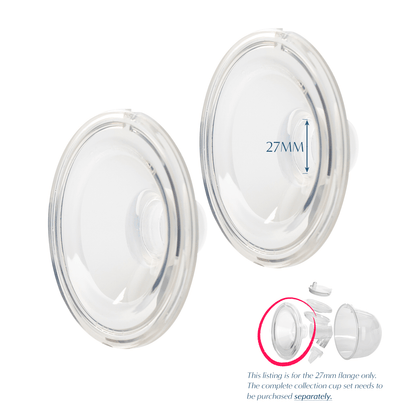 27MM

This listing is for the 27mm flange only. The complete collection cup set needs to be purchased separately.