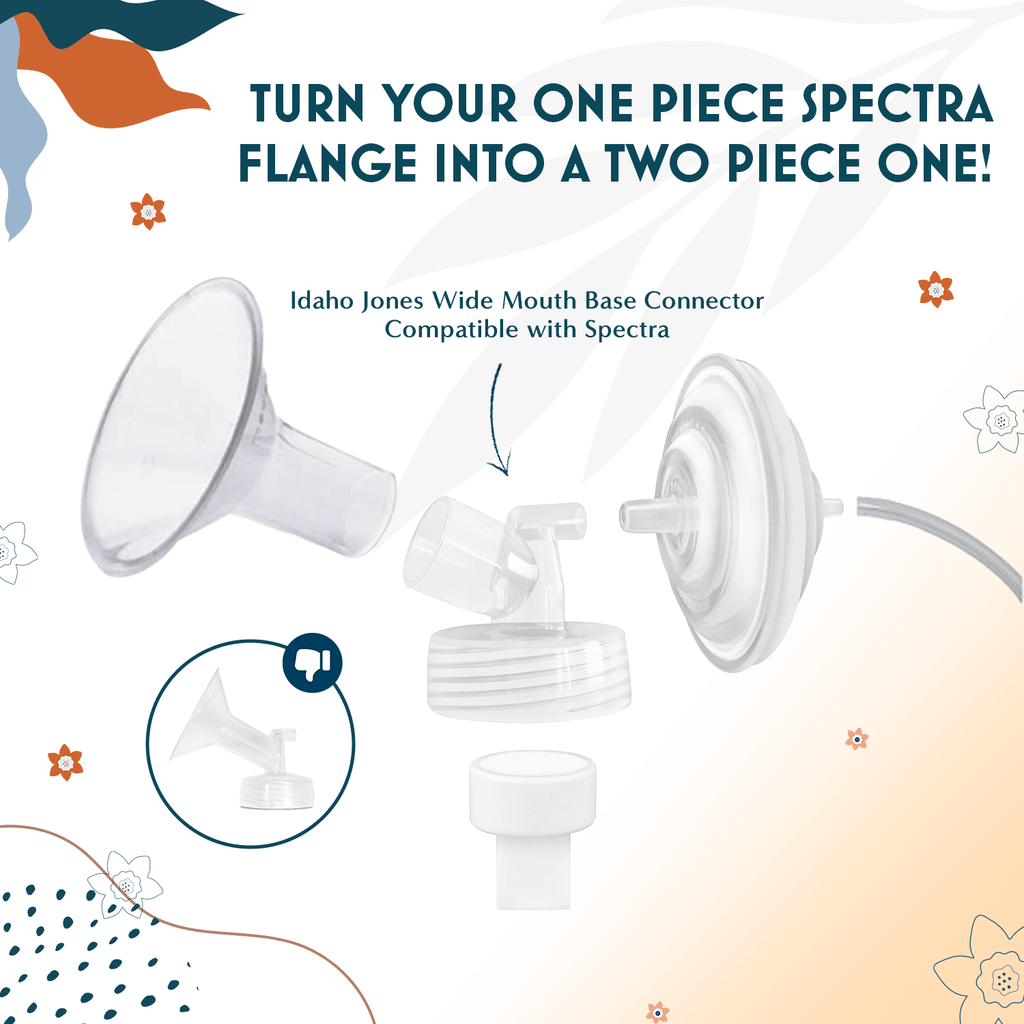 TURN YOUR ONE PIECE SPECTRA FLANGE INTO A TWO PIECE ONE!

Idaho Jones Wide Mouth Base Connector Compatible with Spectra