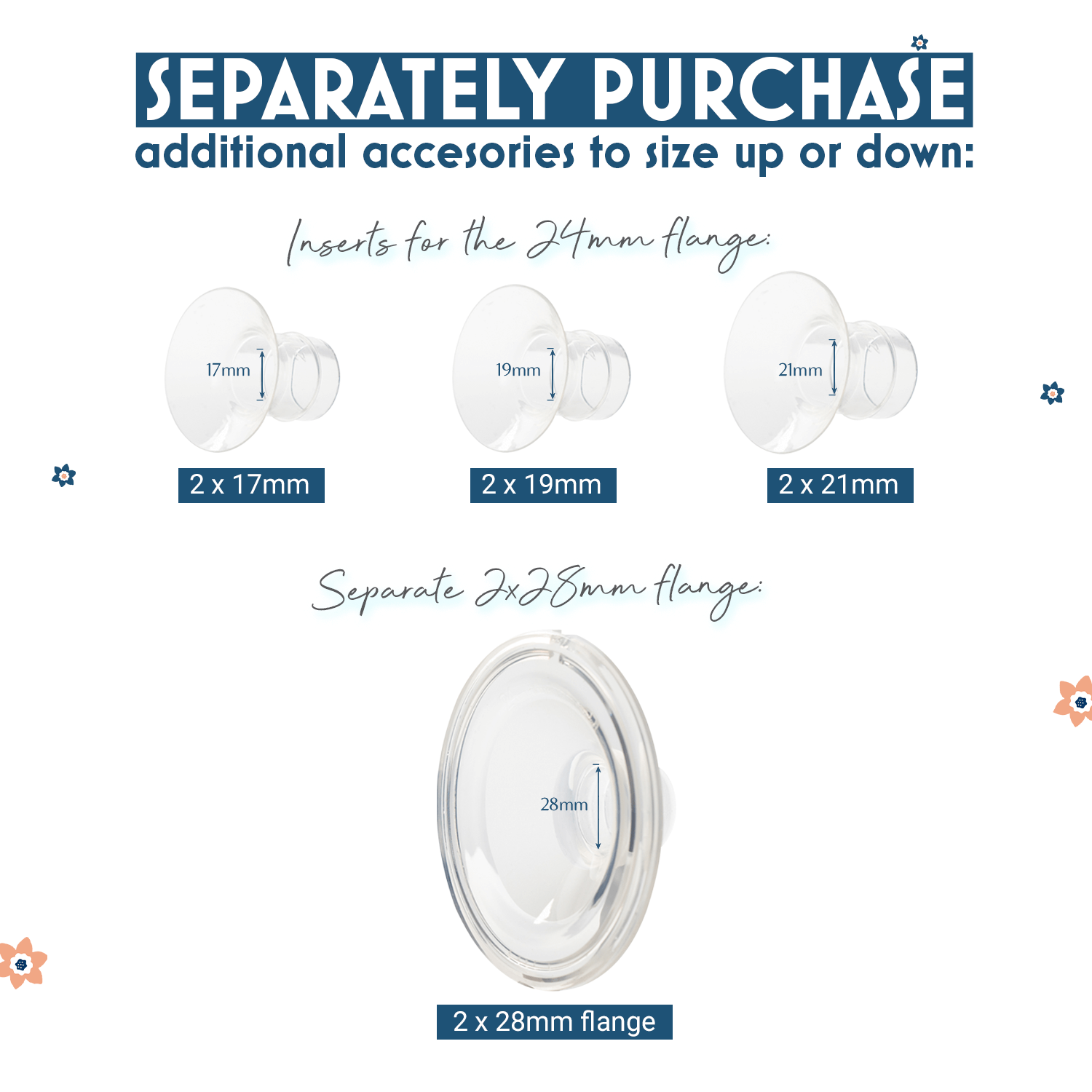 SEPARATELY PURCHASE
additional accesories to size up or down:

Inserts for the 24mm flange:

17mm

19mm

21mm

2 x 17mm

2 x 19mm

2 x 21mm

Separate 2x28mm flange:

28mm

2 x 28mm flange